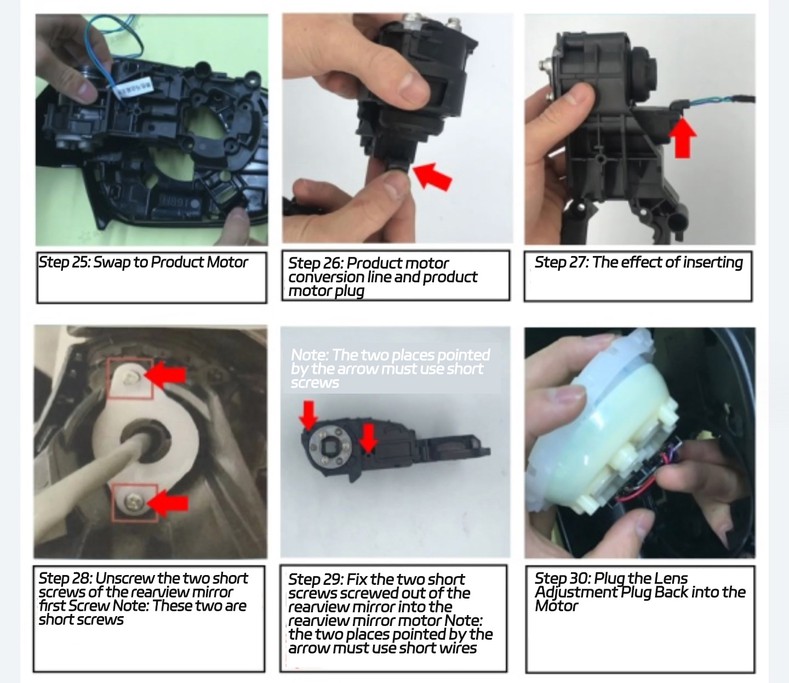 Step 25: Swap to Product Motor

Step 26: Product motor conversion line and product motor plug

Step 27: The effect of inserting

Note: The two places pointed by the arrow must use short screws

Step 28: Unscrew the two short screws of the rearview mirror first Screw Note: These two are short screws

Step 29: Fix the two short screws screwed out of the rearview mirror into the rearview mirror motor Note: the two places pointed by the arrow must use short wires

Step 30: Plug the Lens Adjustment Plug Back into the Motor